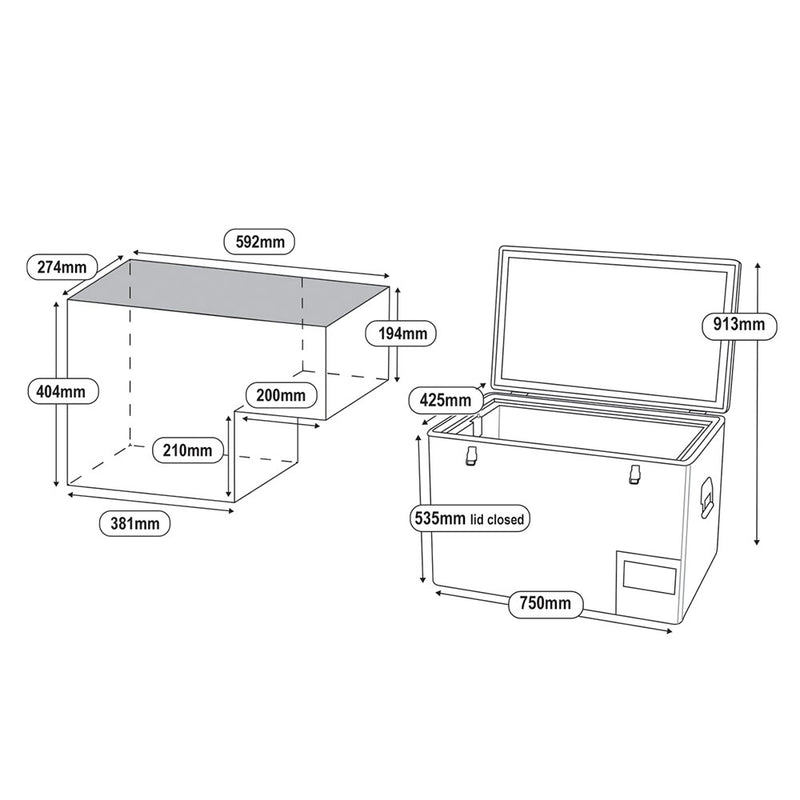 592mm
274mm
194mm
404mm
200mm
210mm
381mm
913mm
425mm
535mm lid closed
750mm