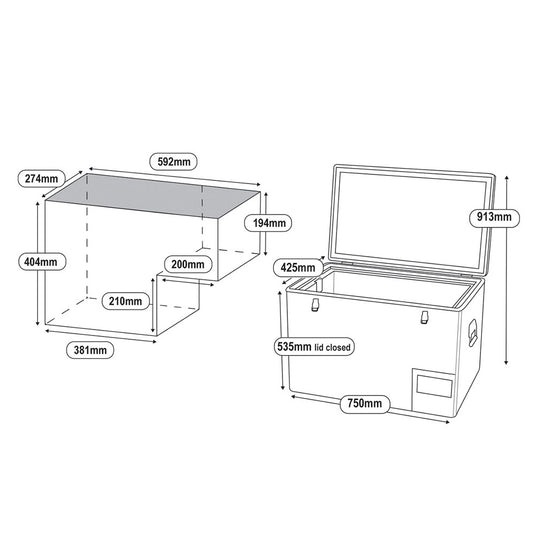 592mm
274mm
194mm
404mm
200mm
210mm
381mm
913mm
425mm
535mm lid closed
750mm